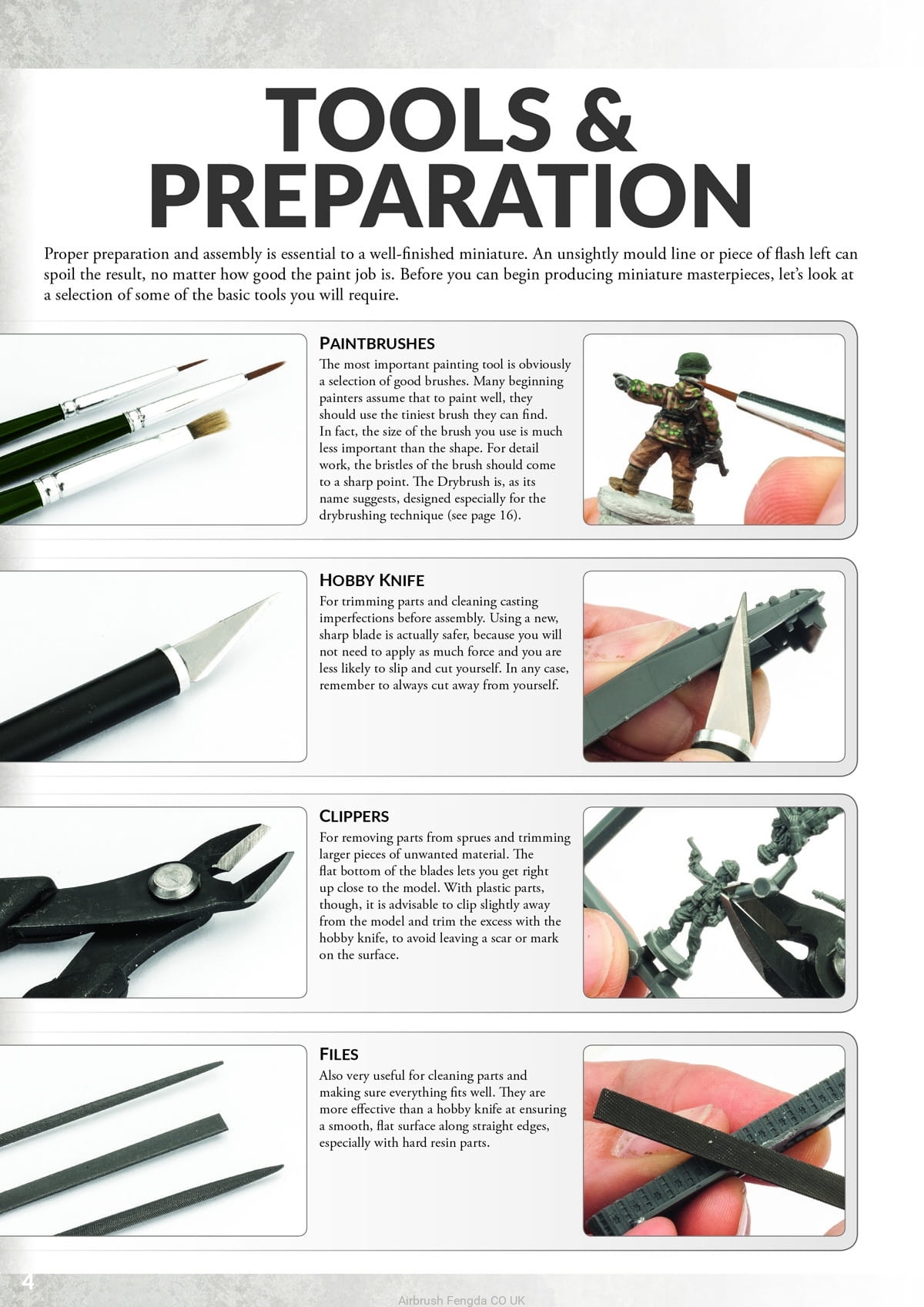 TOOLS & PREPARATION

Proper preparation and assembly is essential to a well-finished miniature. An unsightly mould line or piece of flash left can spoil the result, no matter how good the paint job is. Before you can begin producing miniature masterpieces, let's look at a selection of some of the basic tools you will require.

PAINTBRUSHES

The most important painting tool is obviously a selection of good brushes. Many beginning painters assume that to paint well, they should use the tiniest brush they can find. In fact, the size of the brush you use is much less important than the shape. For detail work, the bristles of the brush should come to a sharp point. The Drybrush is, as its name suggests, designed especially for the drybrushing technique (see page 16).

HOBBY KNIFE

For trimming parts and cleaning casting imperfections before assembly. Using a new, sharp blade is actually safer, because you will not need to apply as much force and you are less likely to slip and cut yourself. In any case, remember to always cut away from yourself.

CLIPPERS

For removing parts from sprues and trimming larger pieces of unwanted material. The flat bottom of the blades lets you get right up close to the model. With plastic parts, though, it is advisable to clip slightly away from the model and trim the excess with the hobby knife, to avoid leaving a scar or mark on the surface.

FILES

Also very useful for cleaning parts and making sure everything fits well. They are more effective than a hobby knife at ensuring a smooth, flat surface along straight edges, especially with hard resin parts.

4

Airbrush Fengda CO UK